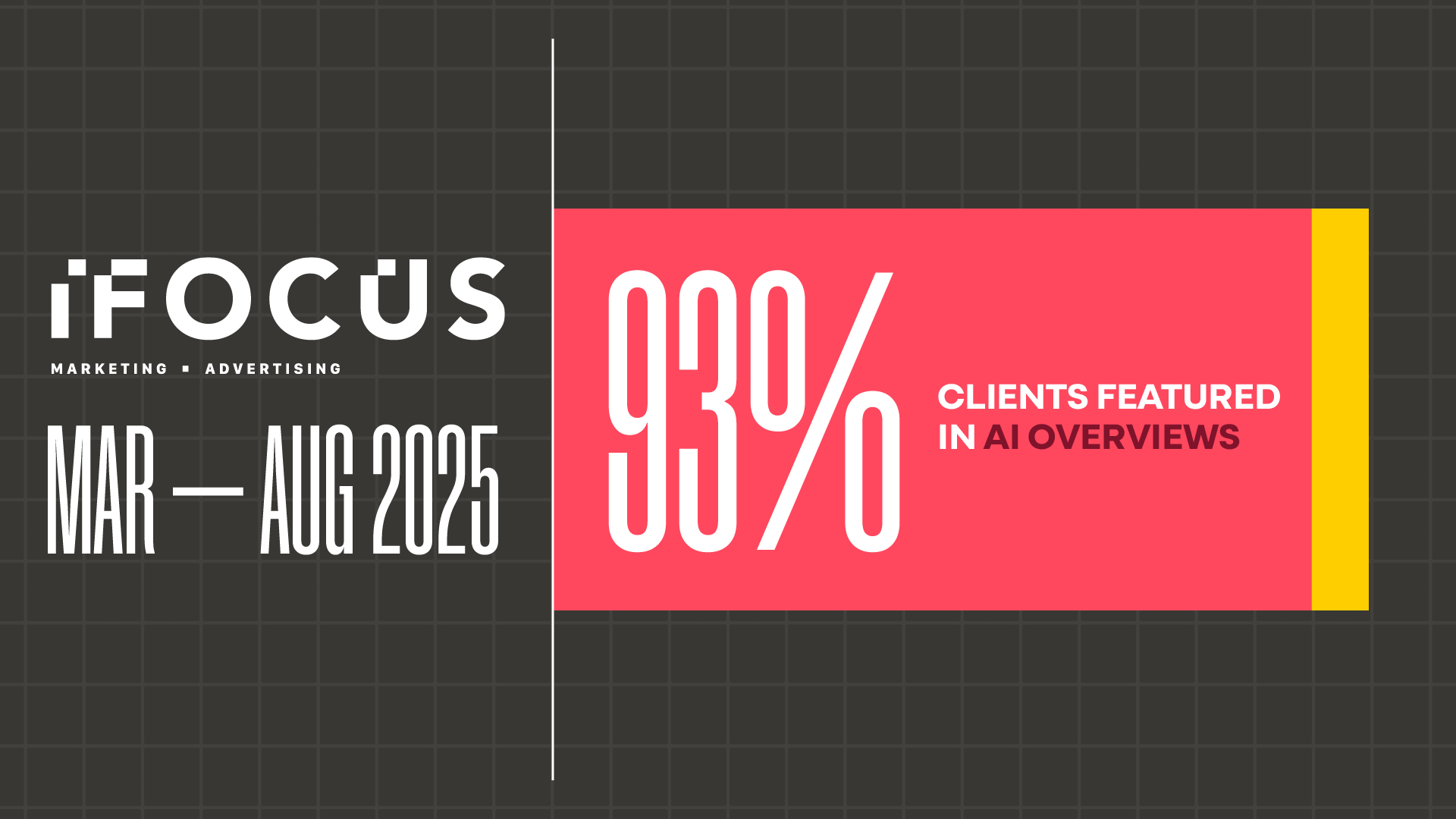 iFOCUS
MARKETING ▪ ADVERTISING

MAR — AUG 2025

93%

CLIENTS FEATURED IN AI OVERVIEWS